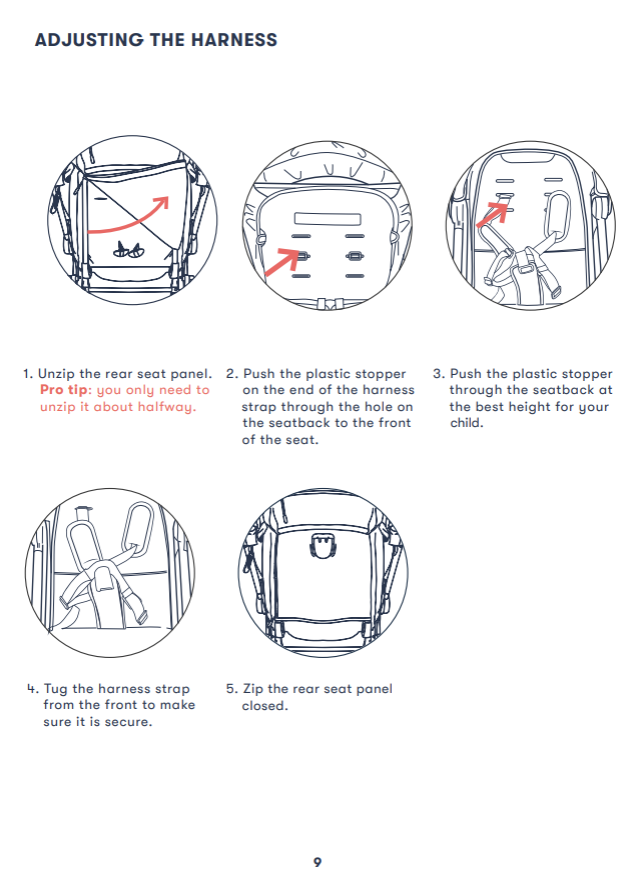 ADJUSTING THE HARNESS

1. Unzip the rear seat panel. Pro tip: you only need to unzip it about halfway.

2. Push the plastic stopper on the end of the harness strap through the hole on the seatback to the front of the seat.

3. Push the plastic stopper through the seatback at the best height for your child.

4. Tug the harness strap from the front to make sure it is secure.

5. Zip the rear seat panel closed.

9