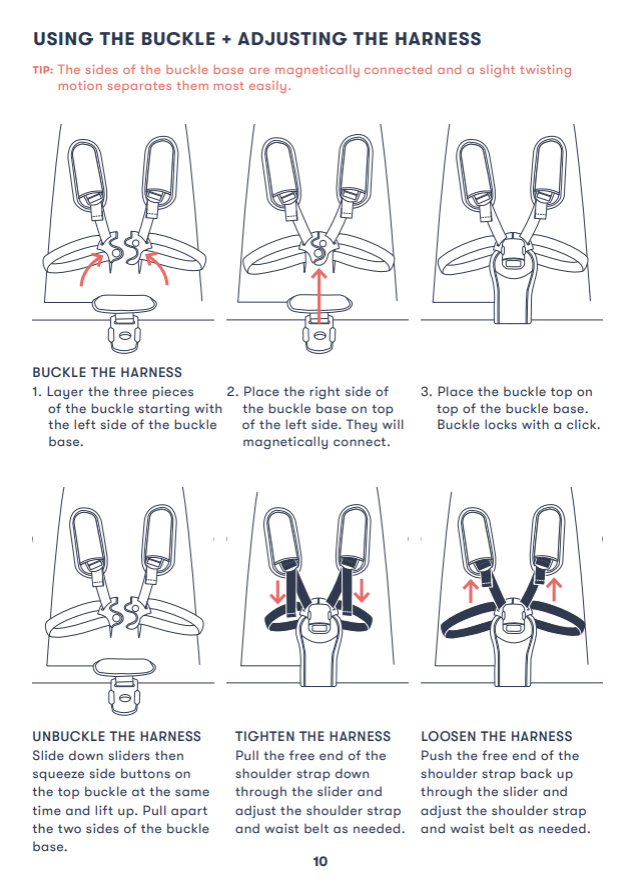 USING THE BUCKLE + ADJUSTING THE HARNESS

TIP: The sides of the buckle base are magnetically connected and a slight twisting motion separates them most easily.

BUCKLE THE HARNESS

1. Layer the three pieces of the buckle starting with the left side of the buckle base.

2. Place the right side of the buckle base on top of the left side. They will magnetically connect.

3. Place the buckle top on top of the buckle base. Buckle locks with a click.

UNBUCKLE THE HARNESS
Slide down sliders then squeeze side buttons on the top buckle at the same time and lift up. Pull apart the two sides of the buckle base.

TIGHTEN THE HARNESS
Pull the free end of the shoulder strap down through the slider and adjust the shoulder strap and waist belt as needed.

LOOSEN THE HARNESS
Push the free end of the shoulder strap back up through the slider and adjust the shoulder strap and waist belt as needed.

10